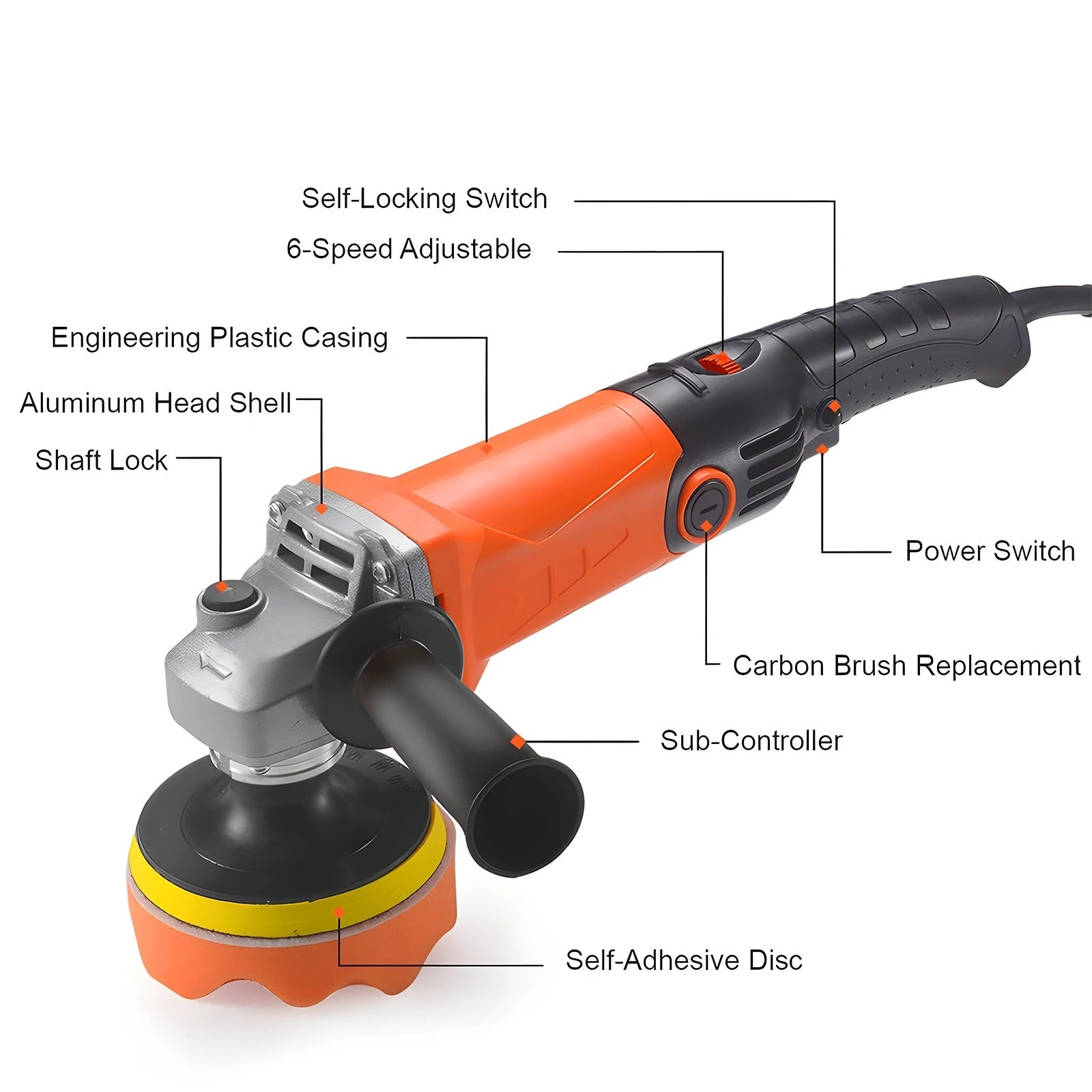 Self-Locking Switch

6-Speed Adjustable

Engineering Plastic Casing

Aluminum Head Shell

Shaft Lock

Power Switch

Carbon Brush Replacement

Sub-Controller

Self-Adhesive Disc